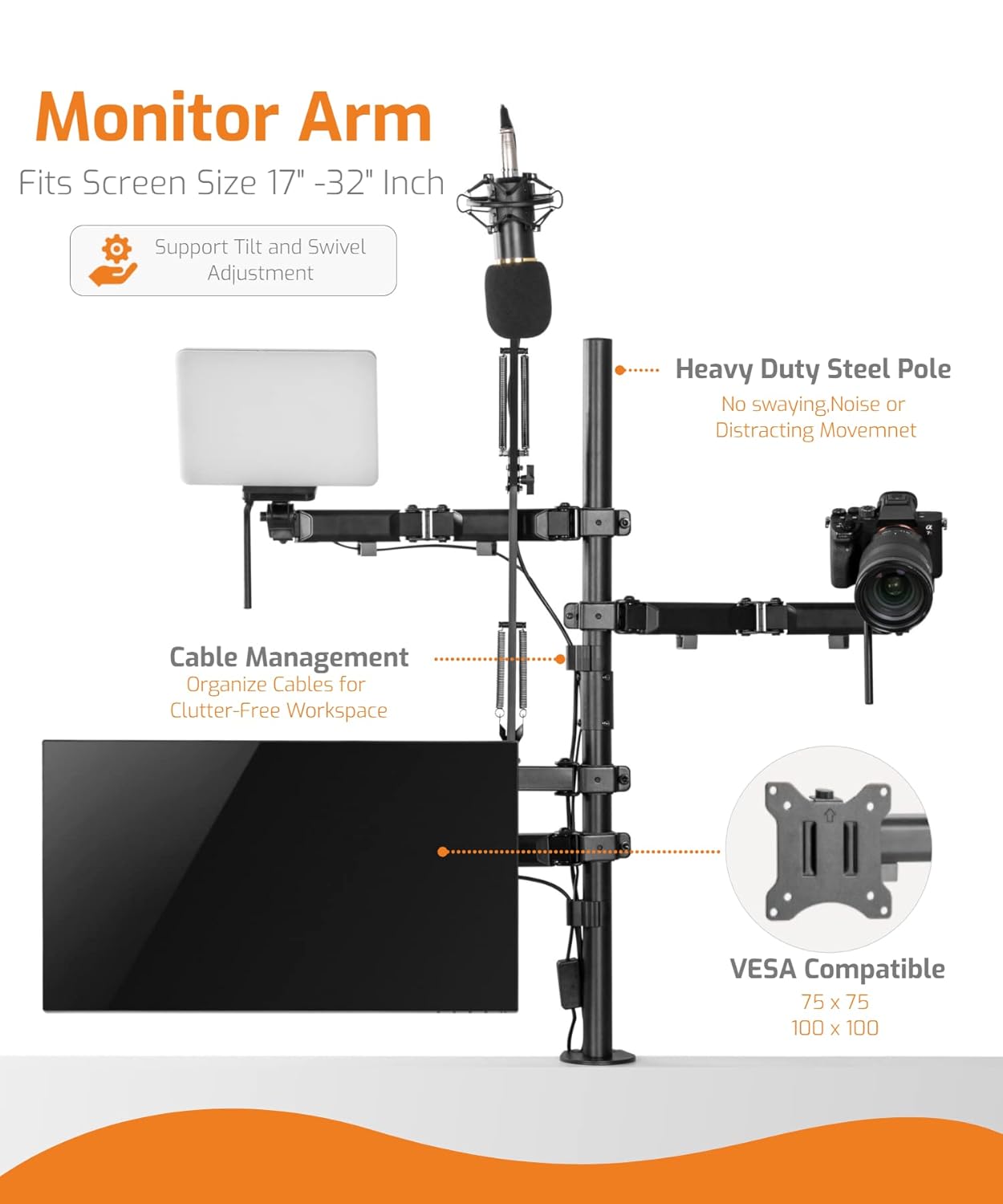 Monitor Arm

Fits Screen Size 17" -32" Inch

Support Tilt and Swivel Adjustment

Heavy Duty Steel Pole

No swaying,Noise or Distracting Movemnet

Cable Management

Organize Cables for Clutter-Free Workspace

VESA Compatible

75 x 75
100 x 100